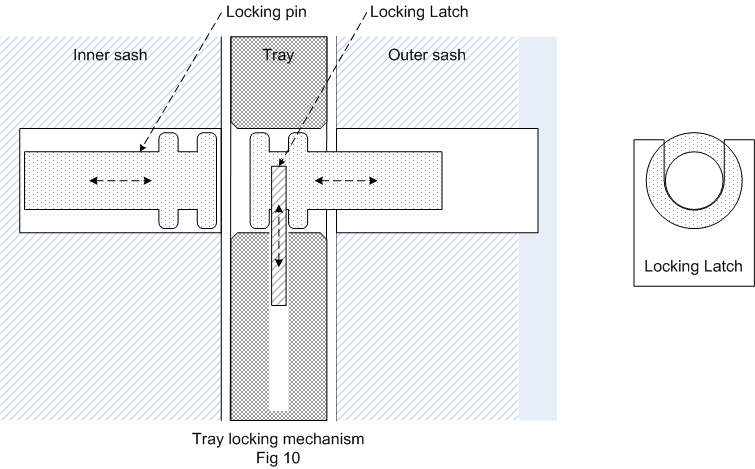 Locking pin
Locking Latch
Inner sash
Tray
Outer sash
Locking Latch
Tray locking mechanism
Fig 10