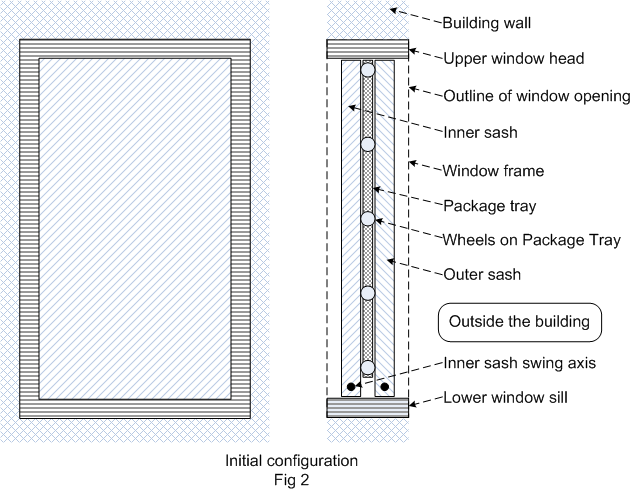 Building wall
Upper window head
Outline of window opening
Inner sash
Window frame
Package tray
Wheels on Package Tray
Outer sash
Outside the building
Inner sash swing axis
Lower window sill

Initial configuration
Fig 2